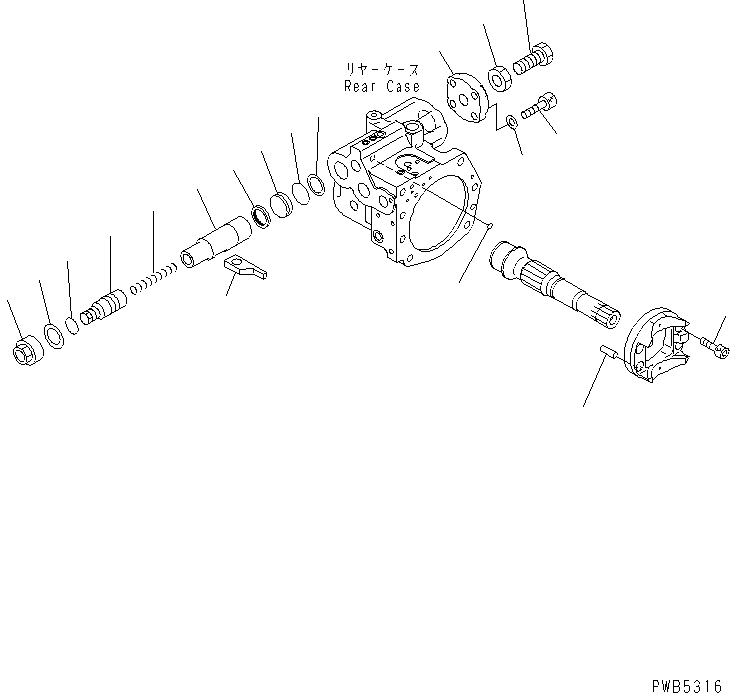 リヤーケース
Rear Case

PWB5316