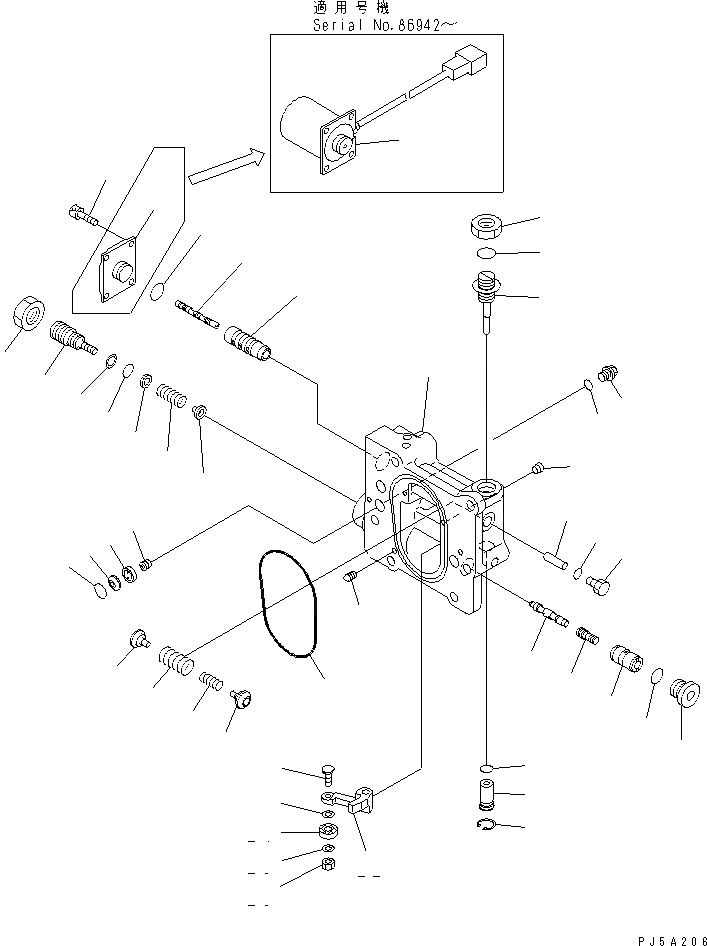 適用号機
Serial No.86942～

PJ5A206