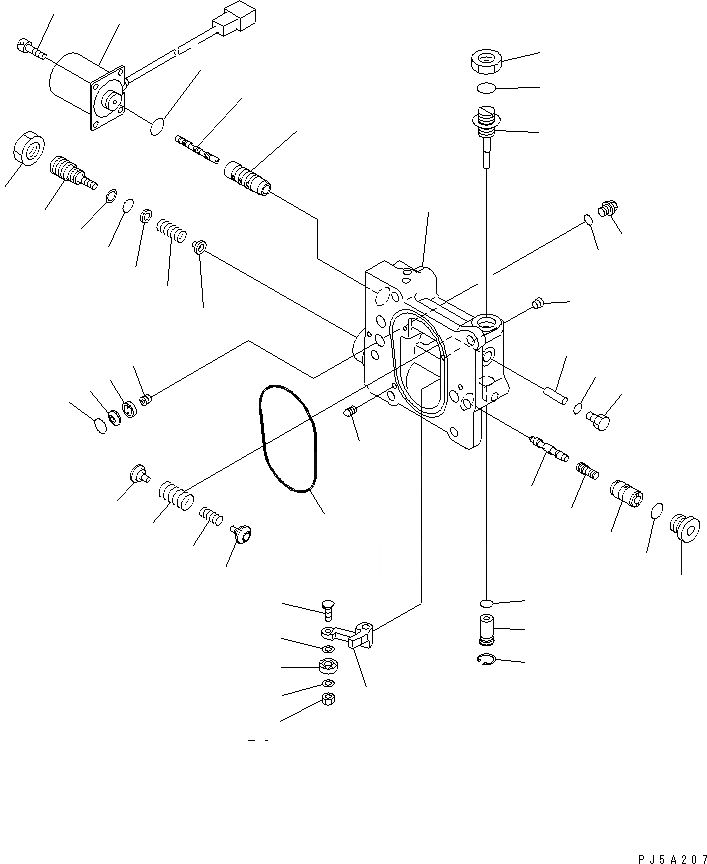 PJ5A207