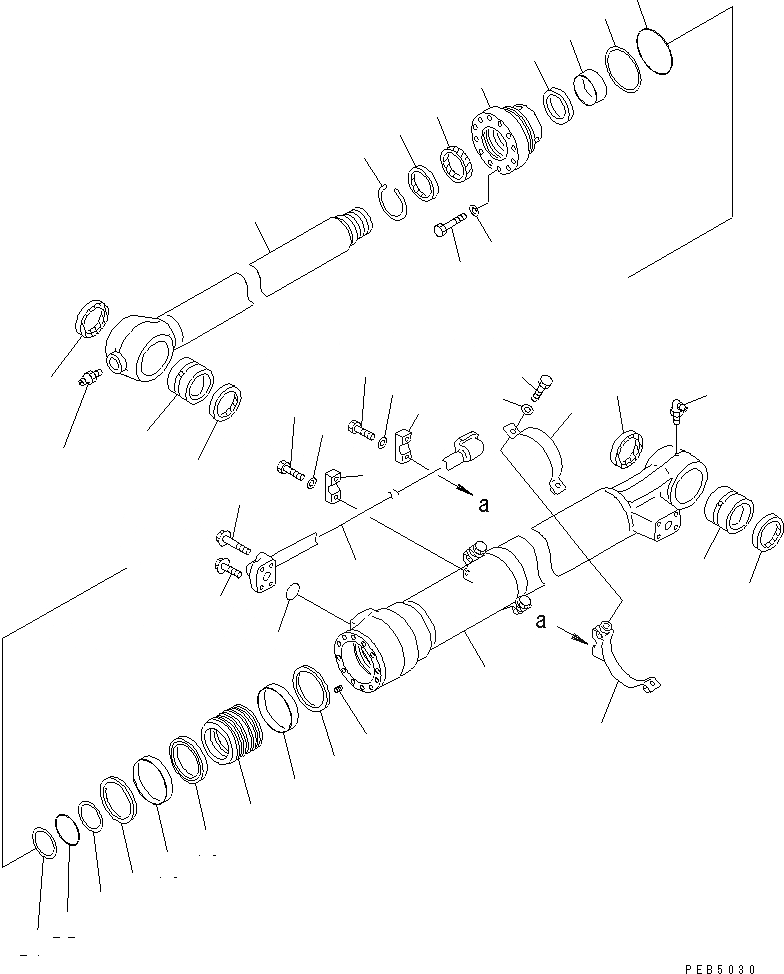 a

a

PEB5030