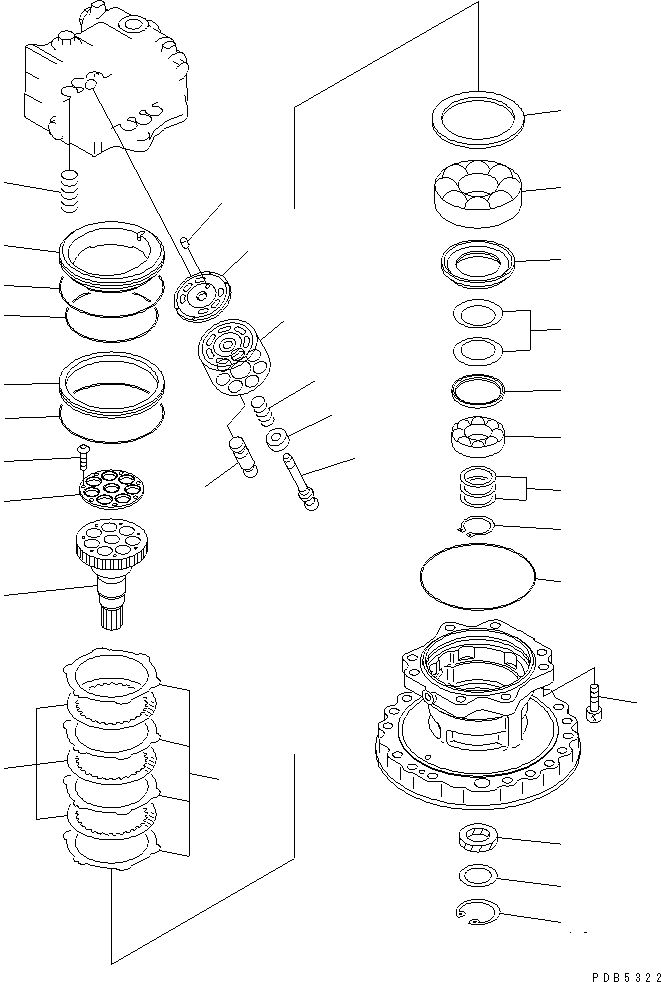 PDB5322