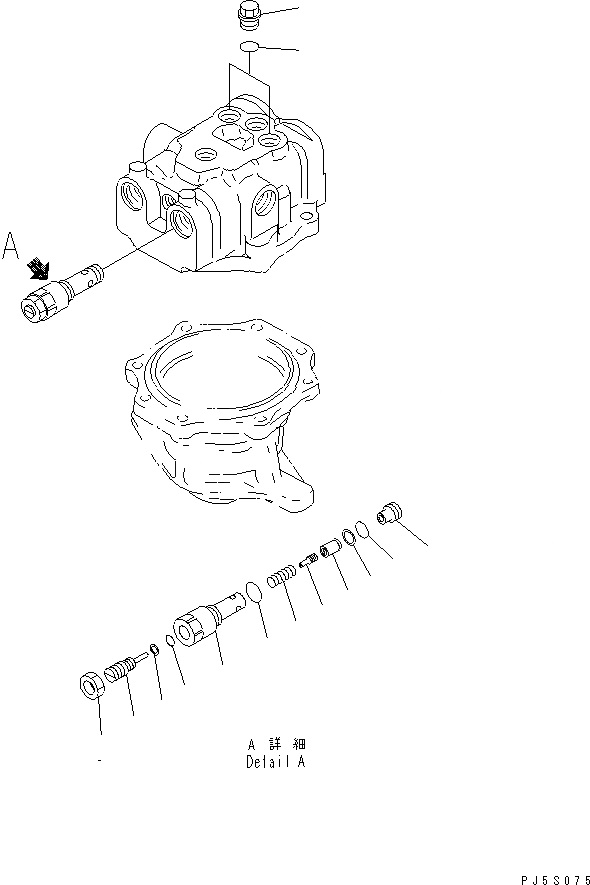 A

A 詳 細
Detail A

PJ5S075