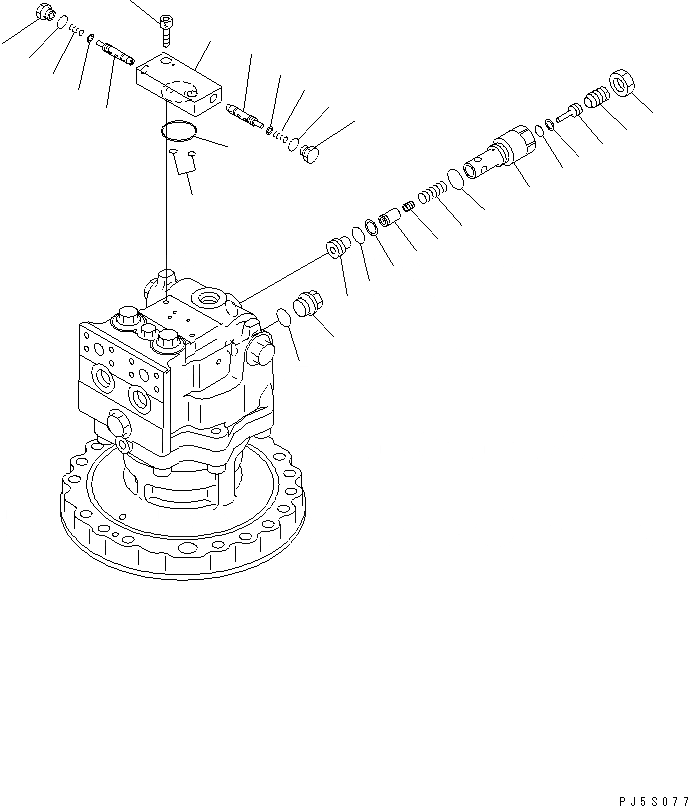 PJ5S077