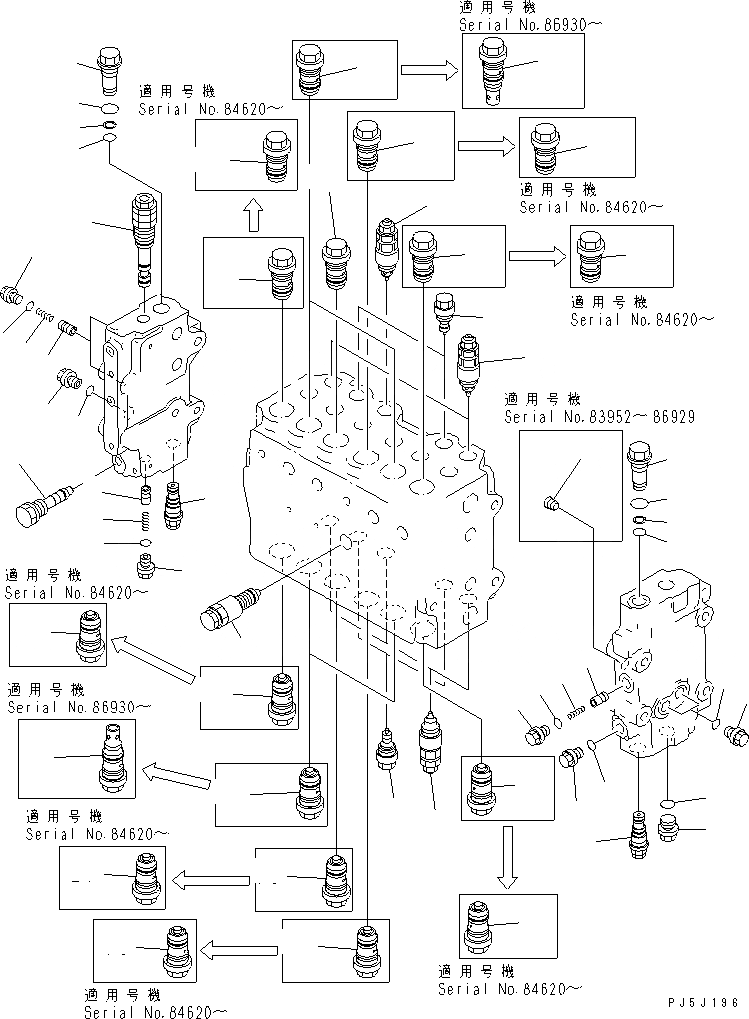 適用号機
Serial No.86930～

適用号機
Serial No.84620～

適用号機
Serial No.84620～

適用号機
Serial No.84620～

適用号機
Serial No.83952～86929

適用号機
Serial No.84620～

適用号機
Serial No.86930～

適用号機
Serial No.84620～

適用号機
Serial No.84620～

適用号機
Serial No.84620～

PJ5J196