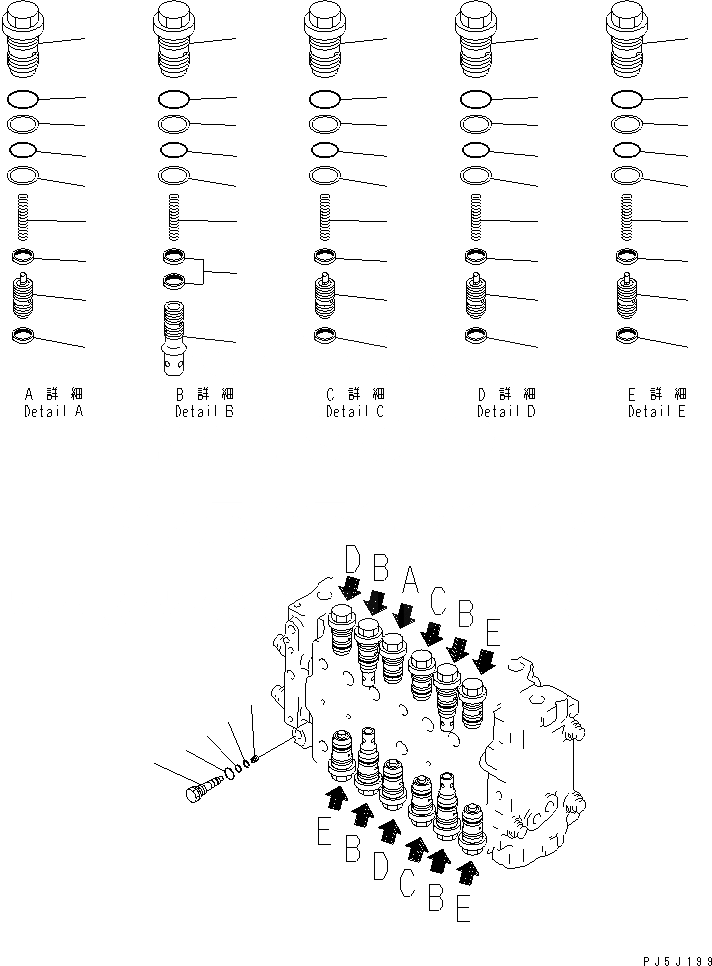 A 詳 細
Detail A

B 詳 細
Detail B

C 詳 細
Detail C

D 詳 細
Detail D

E 詳 細
Detail E

D B A C B E

E B D C B E

PJ5J199