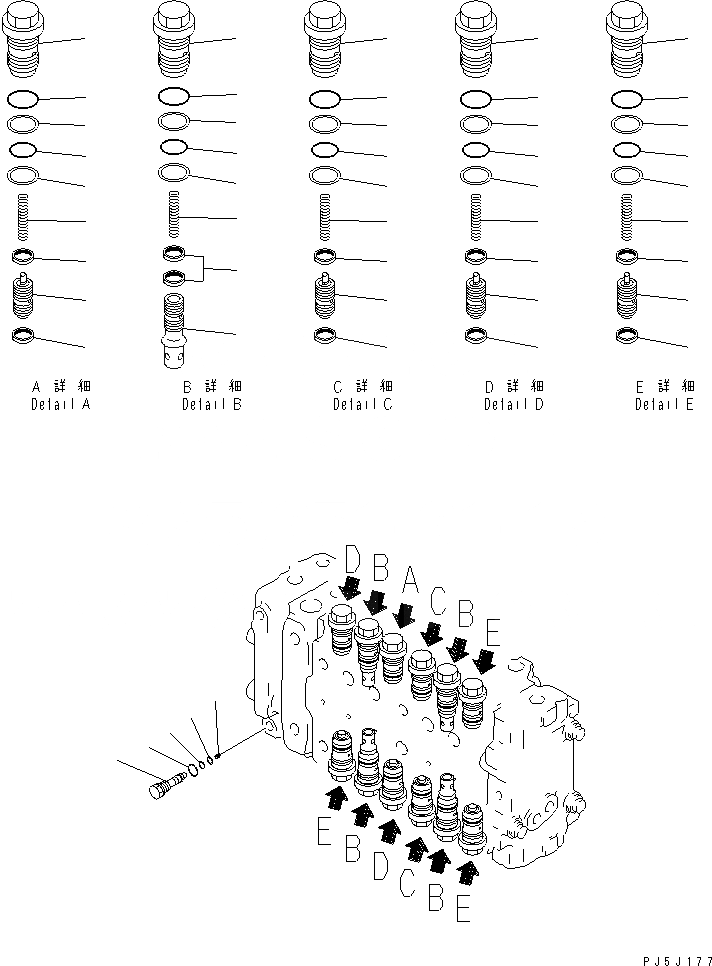 A 詳 細
Detail A

B 詳 細
Detail B

C 詳 細
Detail C

D 詳 細
Detail D

E 詳 細
Detail E

D B A C B E

E B D C B E

PJ5J177