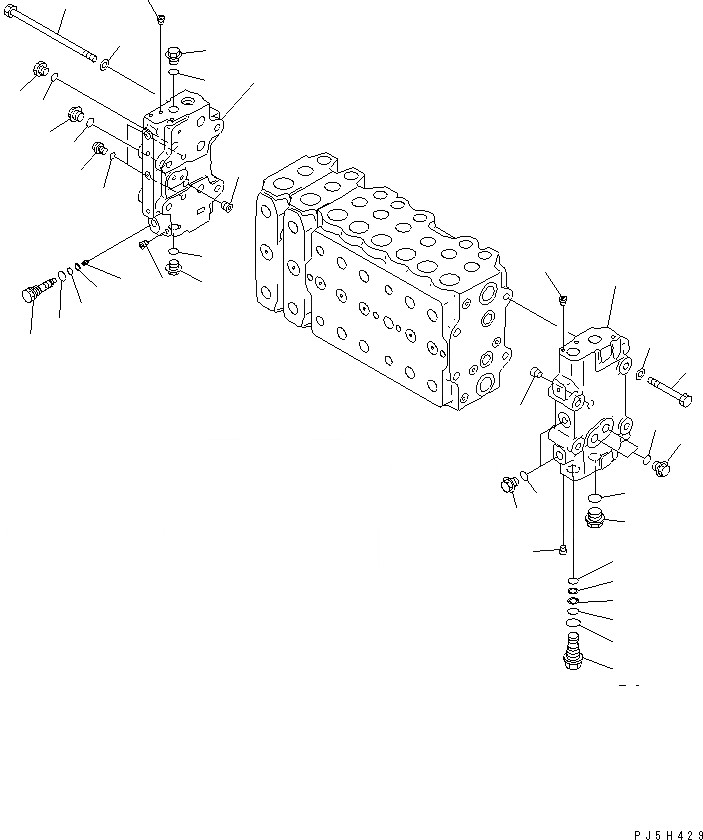 PJ5H429