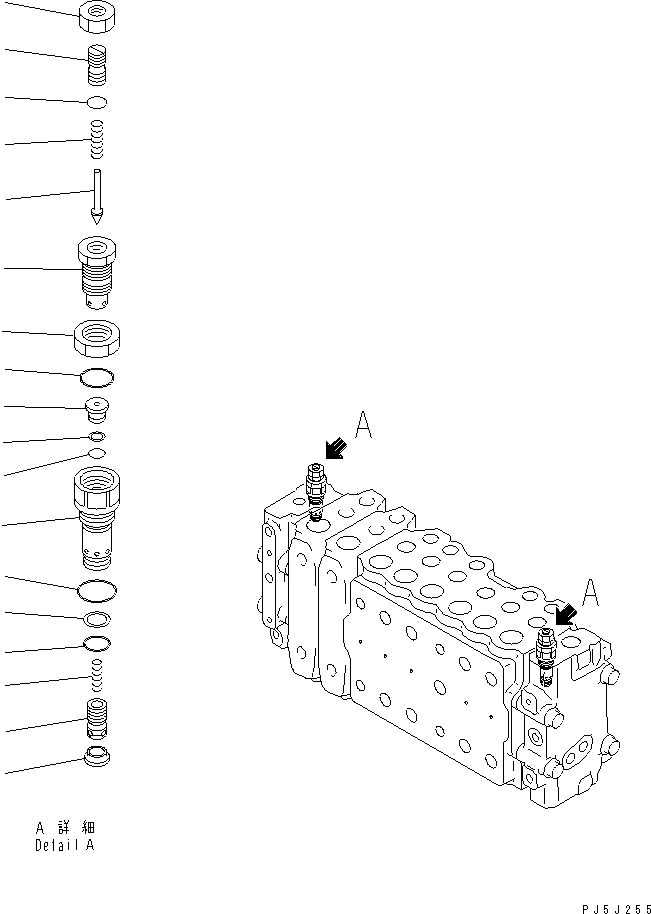 A

A

A 詳細
Detail A

PJ5J255