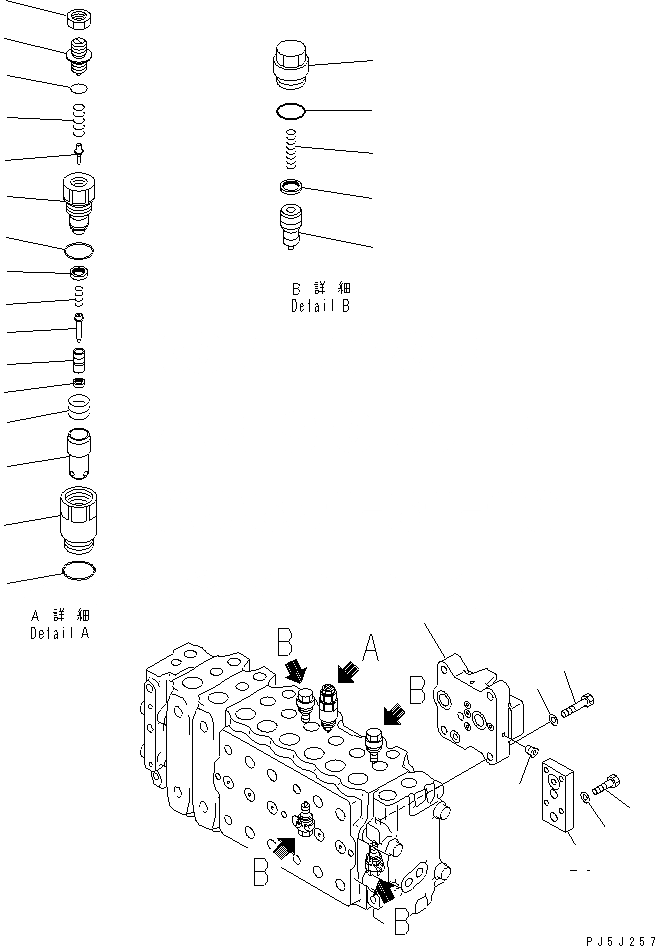 B 詳 細
Detail B

A 詳 細
Detail A

B
A
B
B
B

PJ5J257