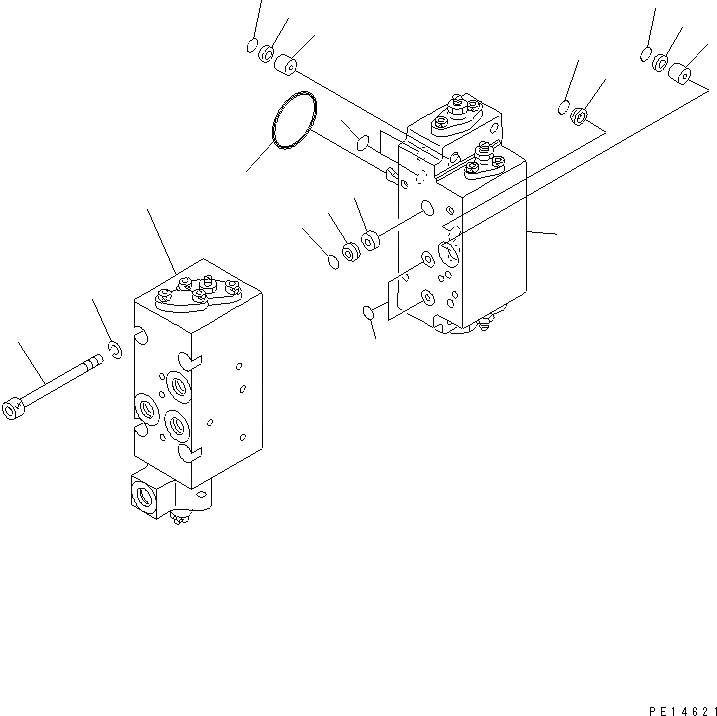 PE14621