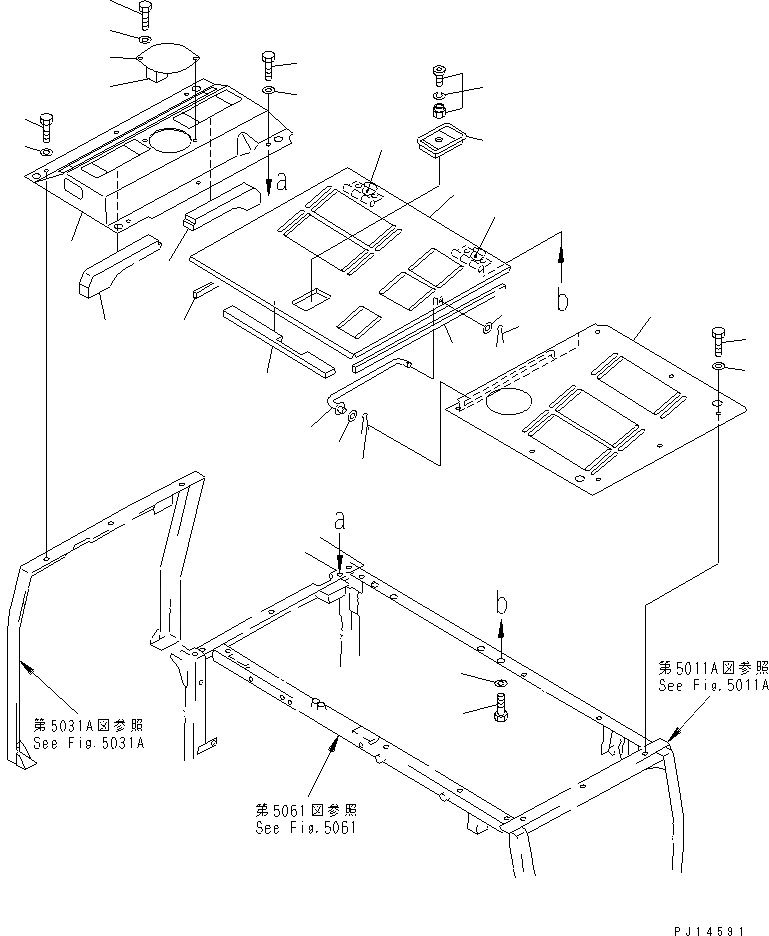 a

b

a

b

第5011A図参照
See Fig.5011A

第5031A図参照
See Fig.5031A

第5061図参照
See Fig.5061

PJ14591