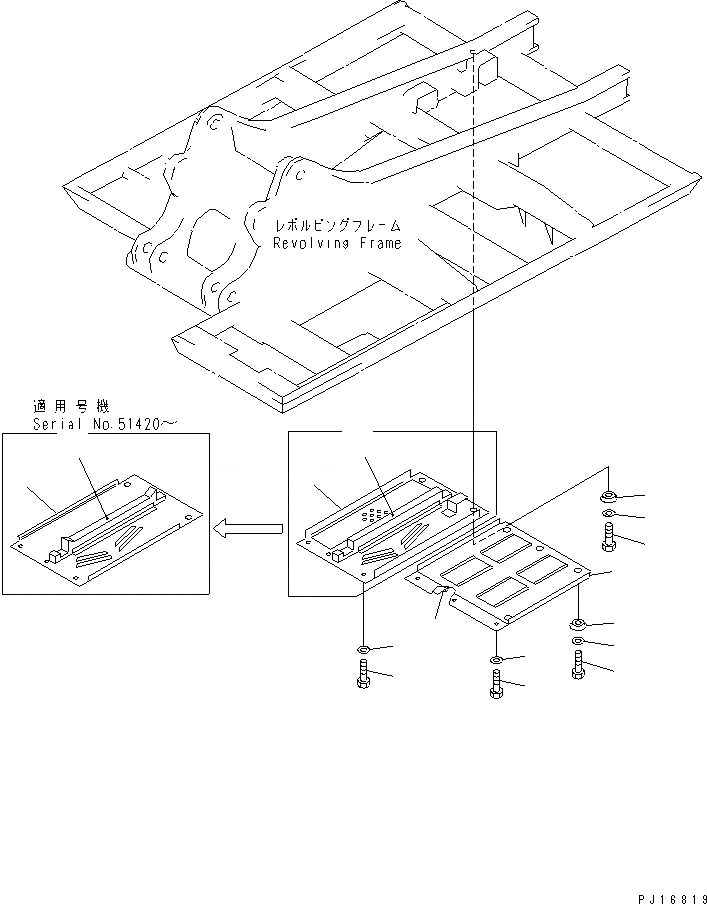 レボルビングフレーム
Revolving Frame

適用号機
Serial No.51420～

PJ16819