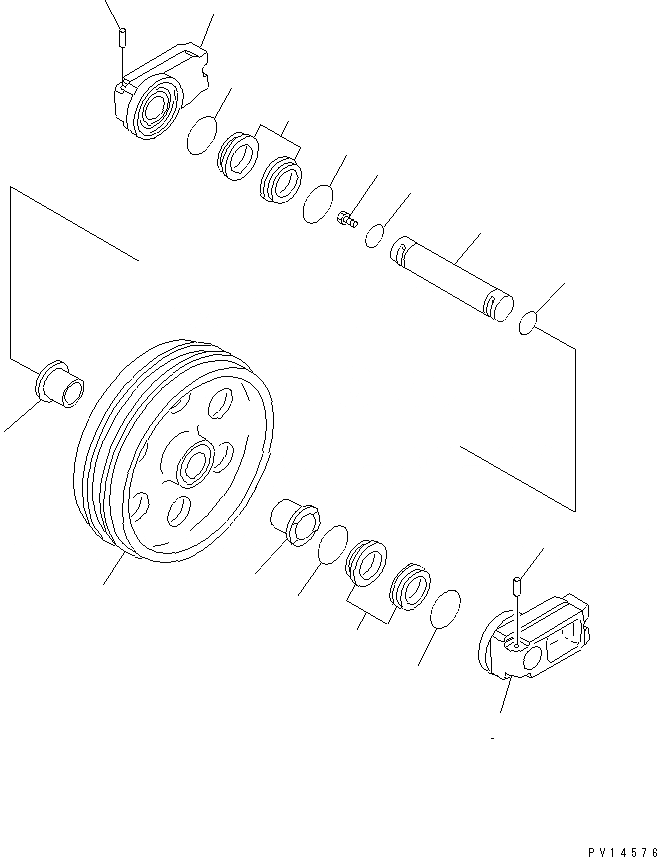 PV14576