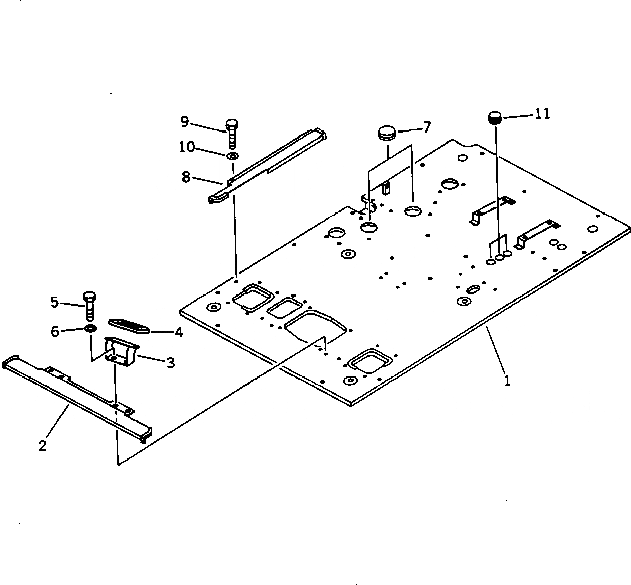 9
10
8
7
11
5
6
4
3
2
1