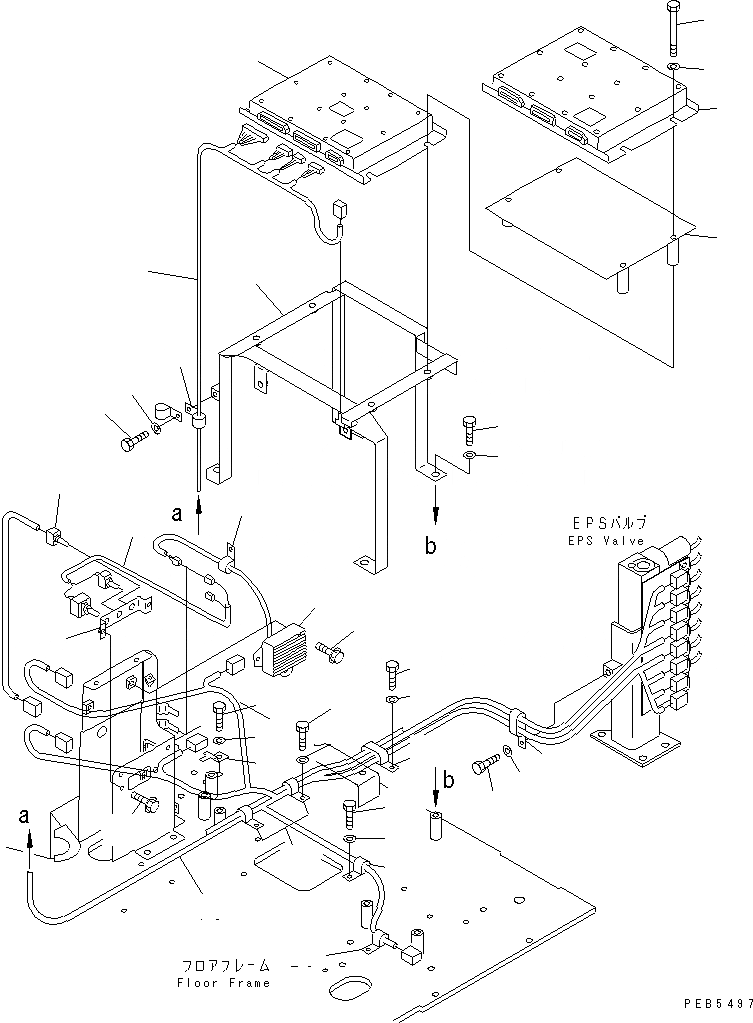 a

b

EPSバルブ
EPS Valve

b

a

フロアフレーム
Floor Frame

PEB5497