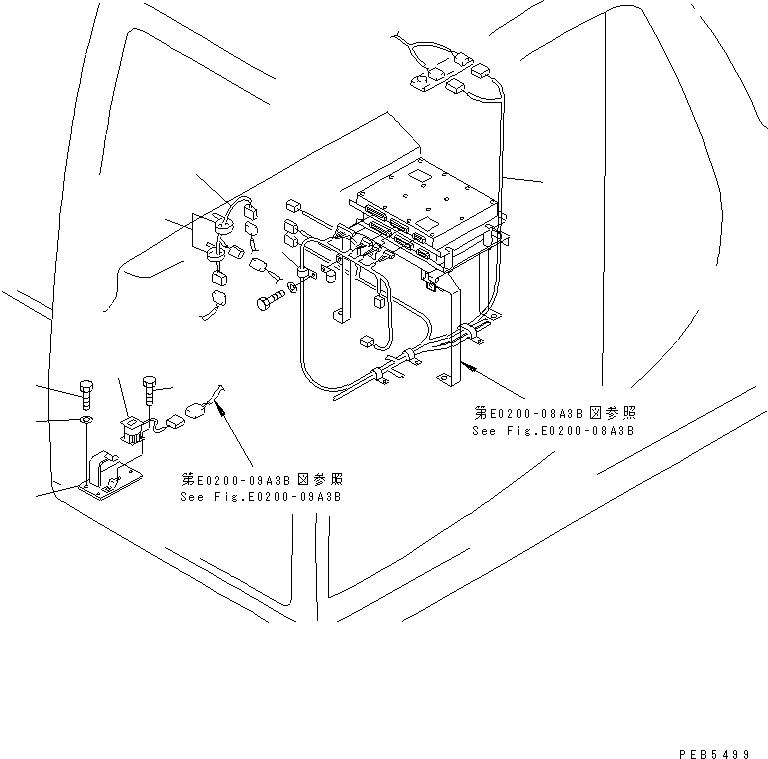 第E0200-08A3B図参照
See Fig.E0200-08A3B

第E0200-09A3B図参照
See Fig.E0200-09A3B

PEB5499