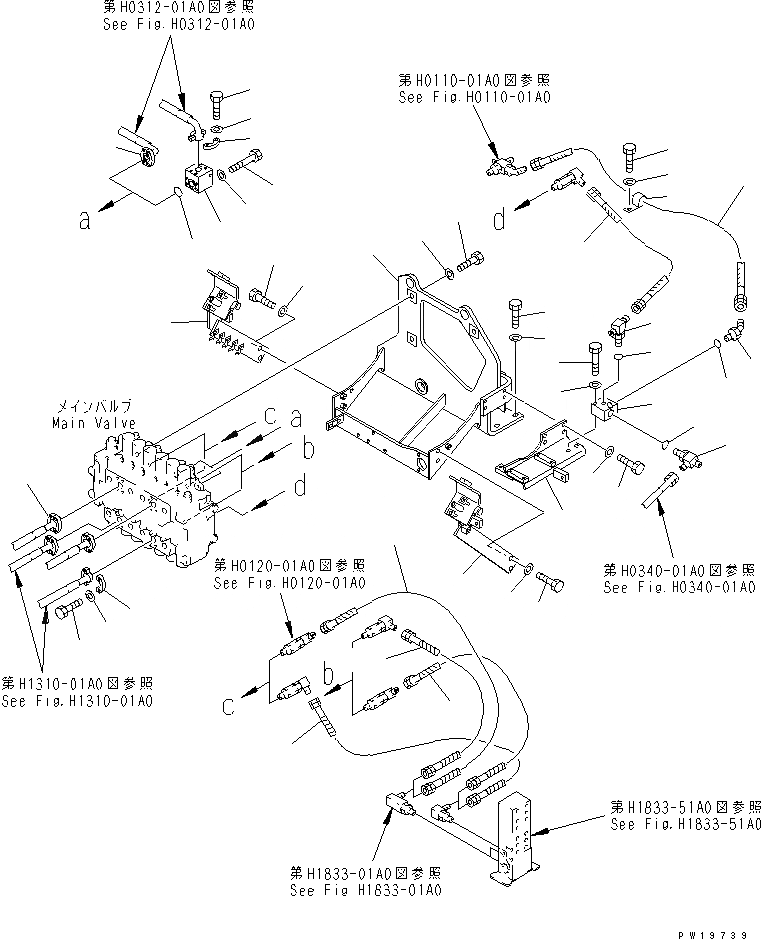 第H0312-01A0図参照
See Fig.H0312-01A0

第H0110-01A0図参照
See Fig.H0110-01A0

a

d

メインバルブ
Main Valve

c a
b
d

第H0120-01A0図参照
See Fig.H0120-01A0

第H0340-01A0図参照
See Fig.H0340-01A0

第H1310-01A0図参照
See Fig.H1310-01A0

c

b

第H1833-51A0図参照
See Fig.H1833-51A0

第H1833-01A0図参照
See Fig H1833-01A0

PW19739