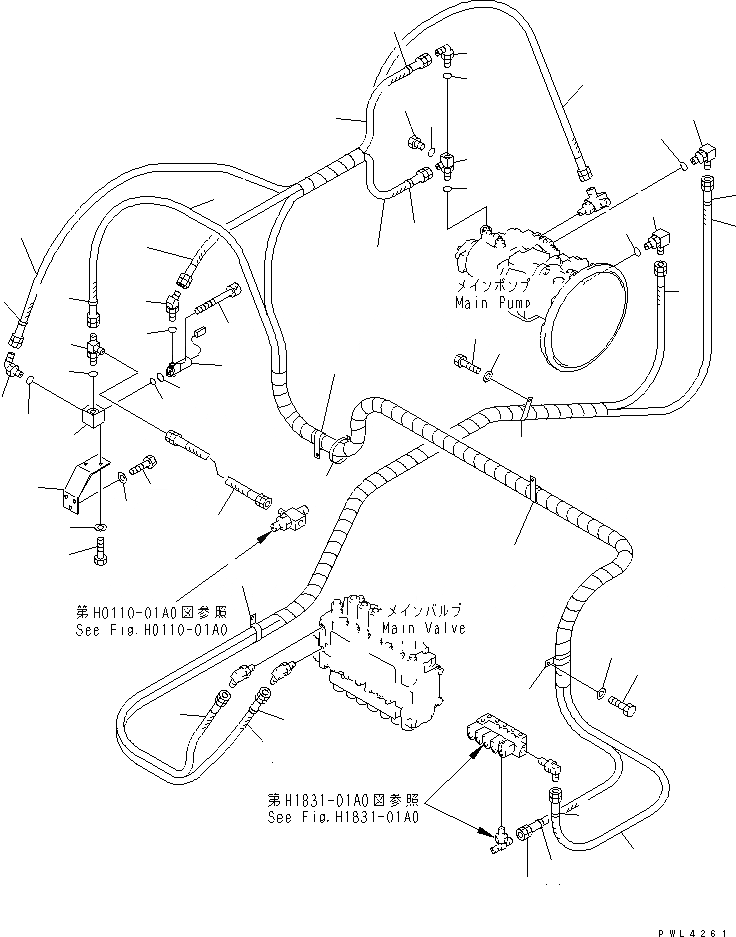 メインポンプ
Main Pump

第H0110-01A0図参照
See Fig.H0110-01A0

メインバルブ
Main Valve

第H1831-01A0図参照
See Fig.H1831-01A0

PWL4261