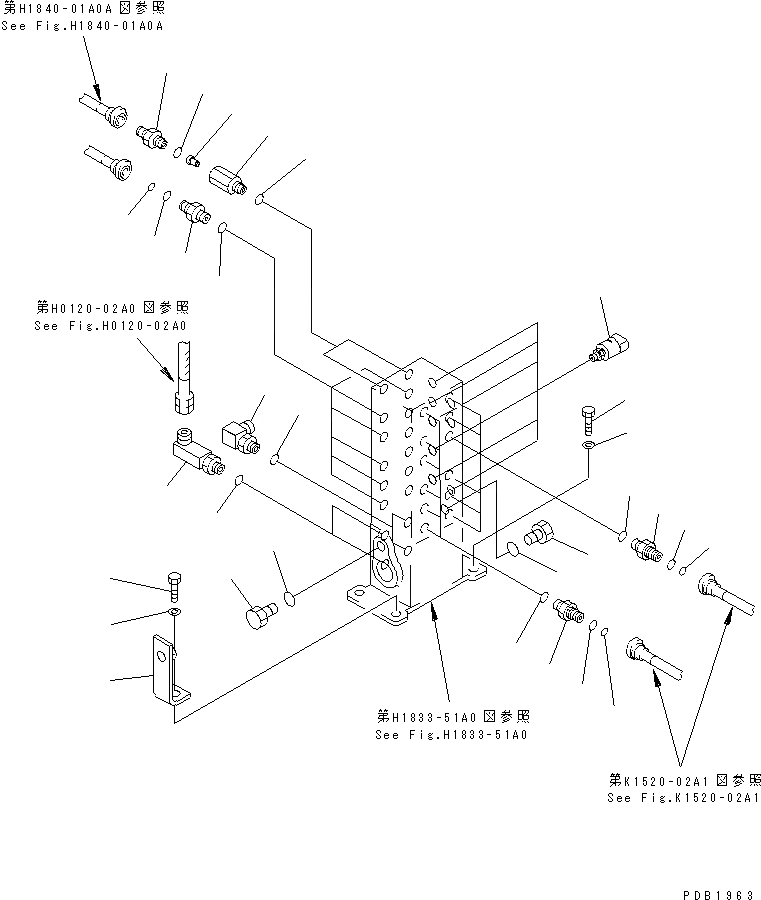 第H1840-01A0A 図参照
See Fig.H1840-01A0A

第H0120-02A0 図参照
See Fig.H0120-02A0

第H1833-51A0 図参照
See Fig.H1833-51A0

第K1520-02A1 図参照
See Fig.K1520-02A1

PDB1963