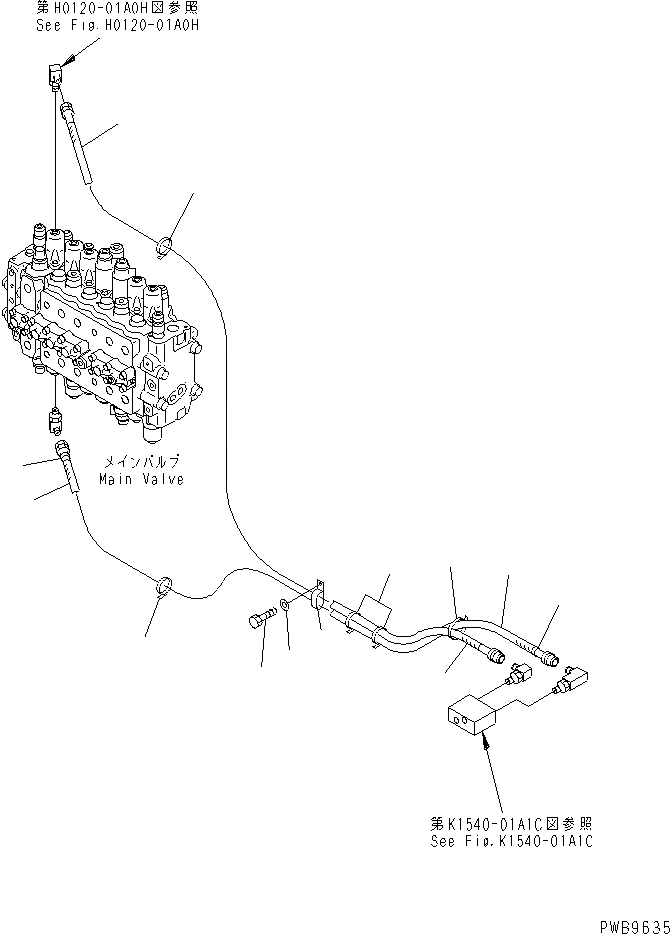 第H0120-01A0H図参照
See Fig.H0120-01A0H

メインバルブ
Main Valve

第K1540-01A1C図参照
See Fig.K1540-01A1C

PWB9635