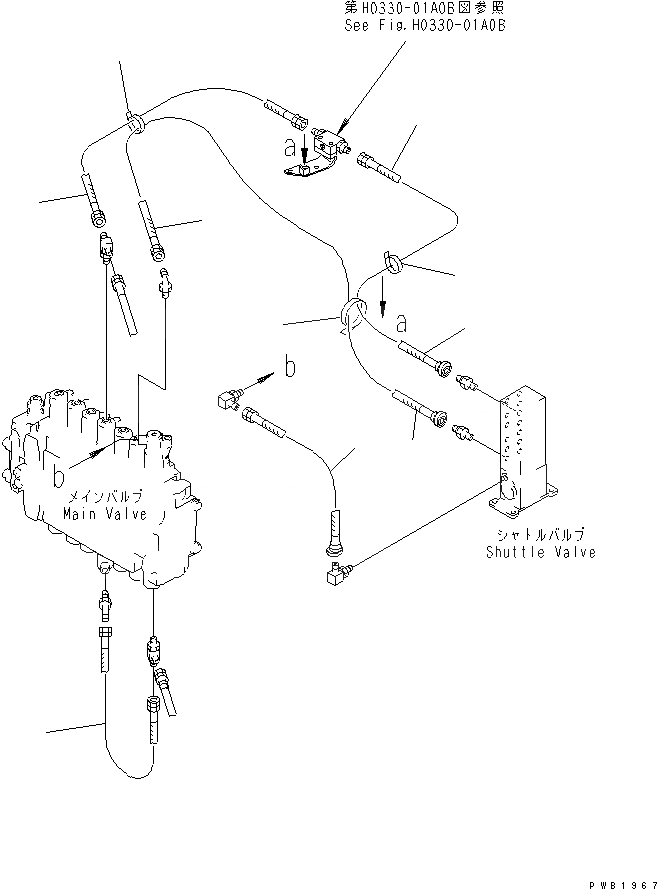 第H0330-01A0B図参照
See Fig.H0330-01A0B

a

a

b

b

メインバルブ
Main Valve

シャトルバルブ
Shuttle Valve

PWB1967