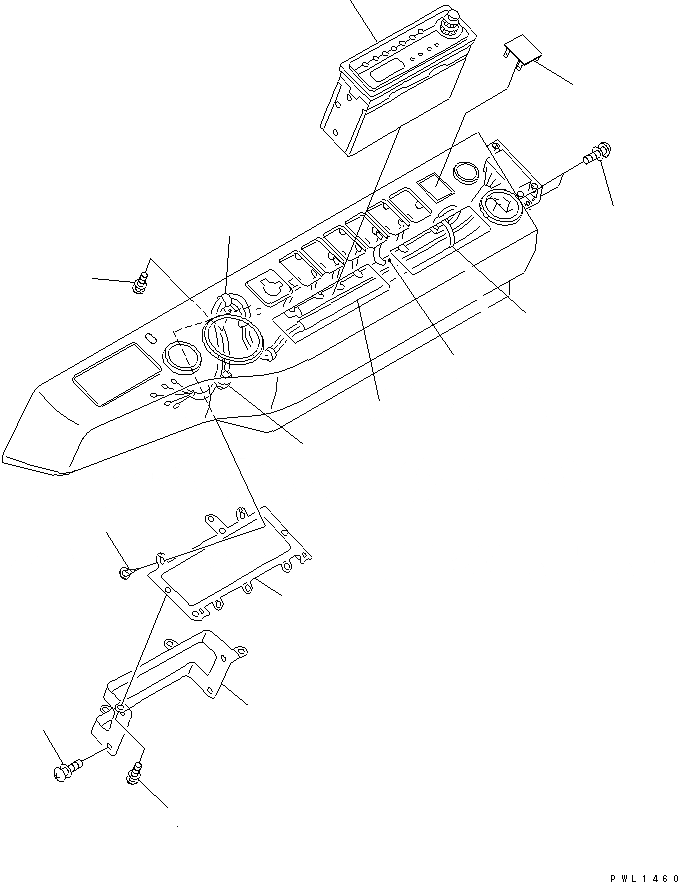 PWL1460