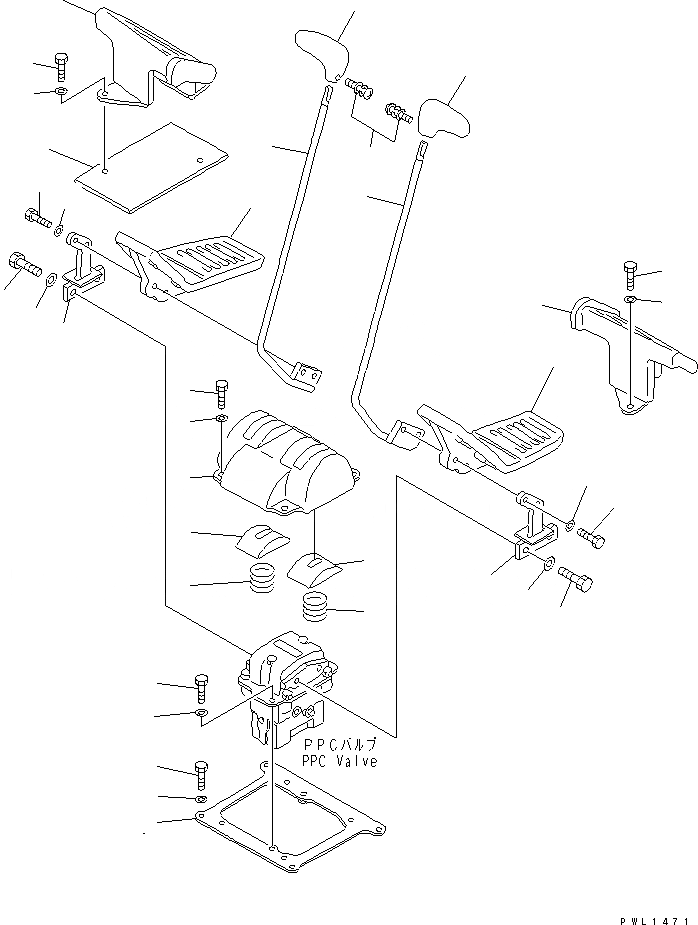 PPCバルブ
PPC Valve

PWL1471