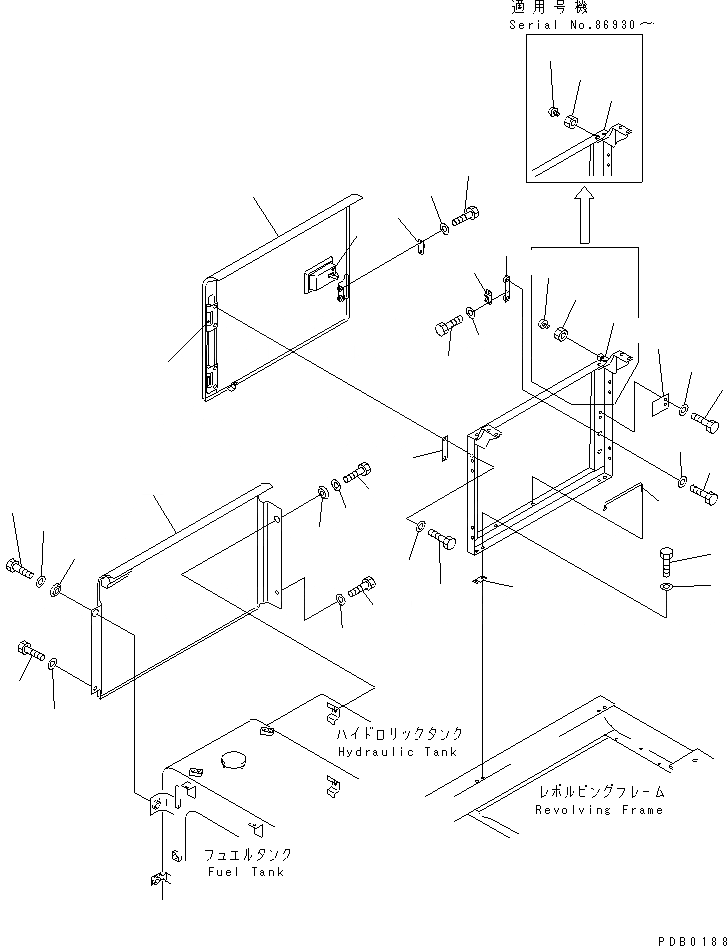 適用号機
Serial No.86930～

ハイドロリックタンク
Hydraulic Tank

レボルビングフレーム
Revolving Frame

フュエルタンク
Fuel Tank

PDB0188