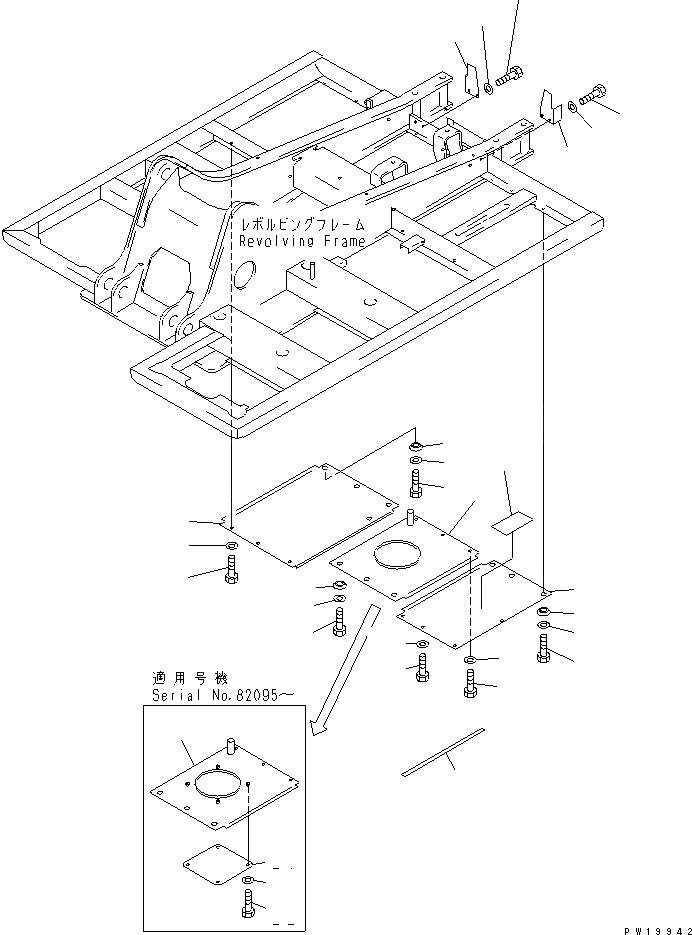 レボルビングフレーム
Revolving Frame

適用号機
Serial No.82095～

PW19942