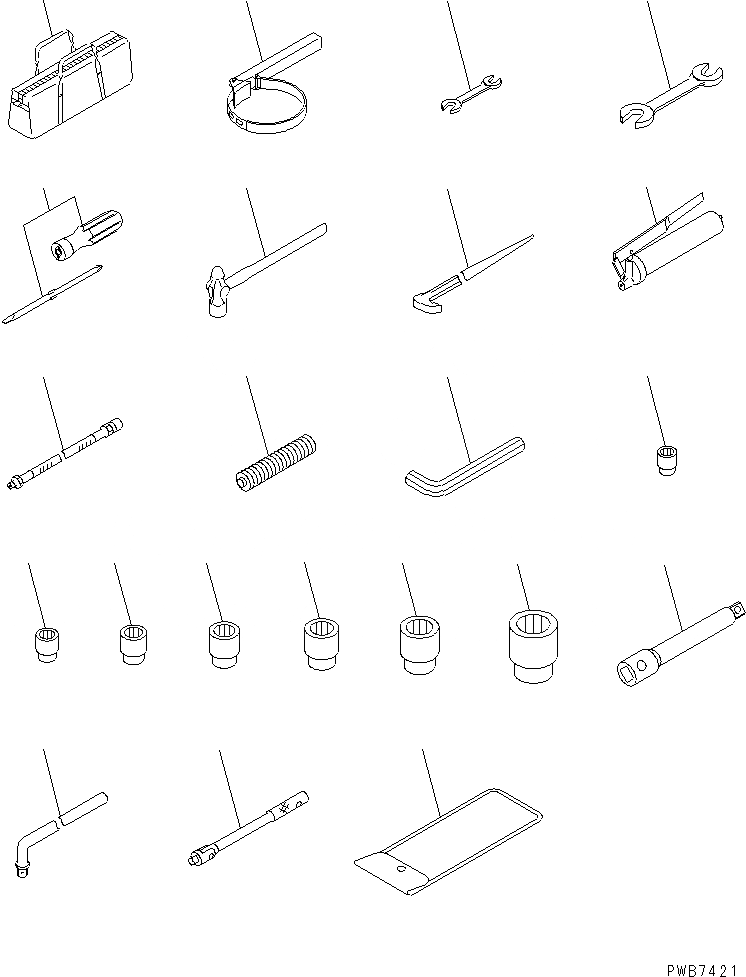 PWB7421