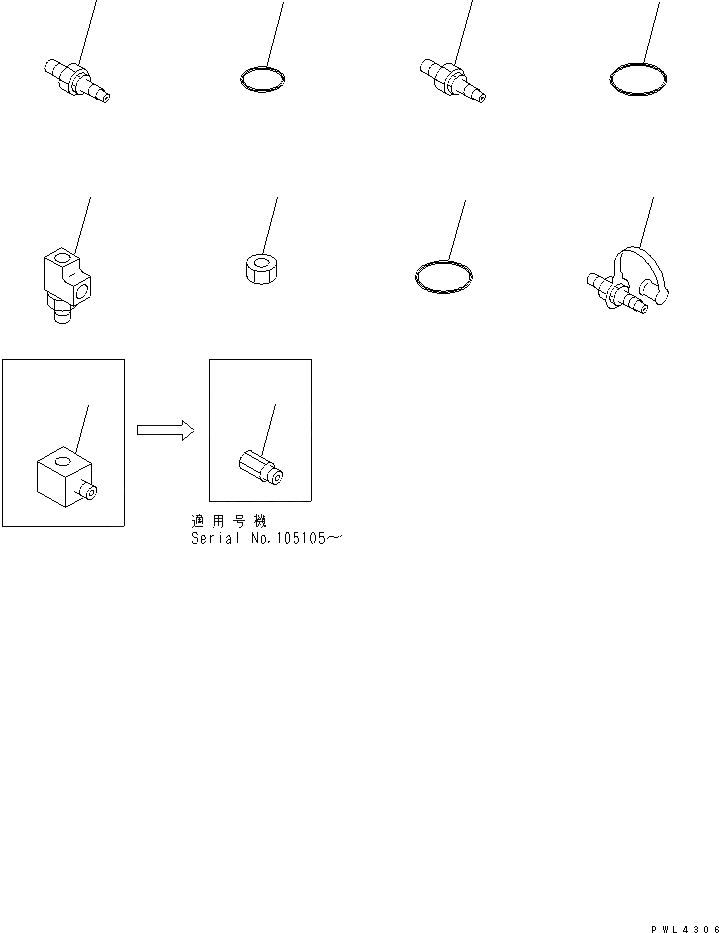 適用号機
Serial No.105105~

PWL4306