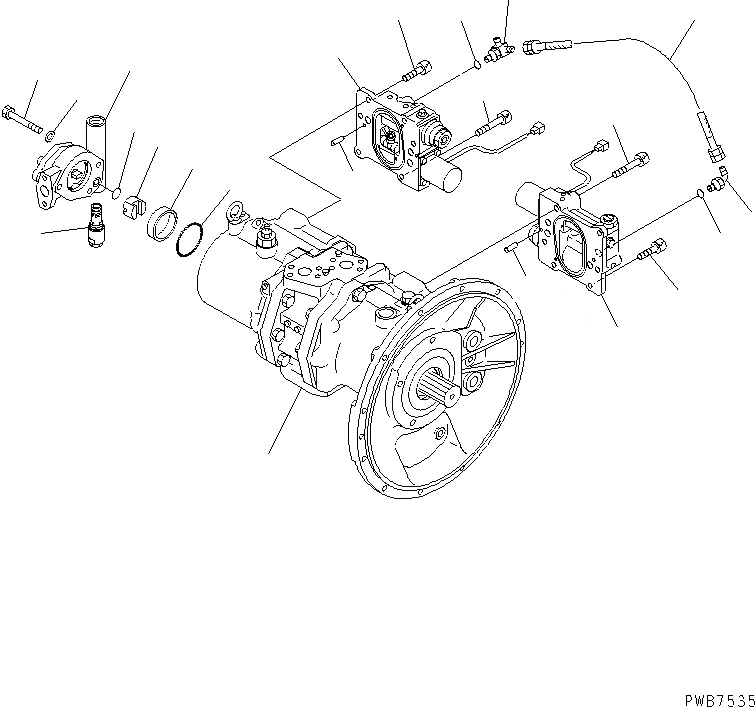 PWB7535