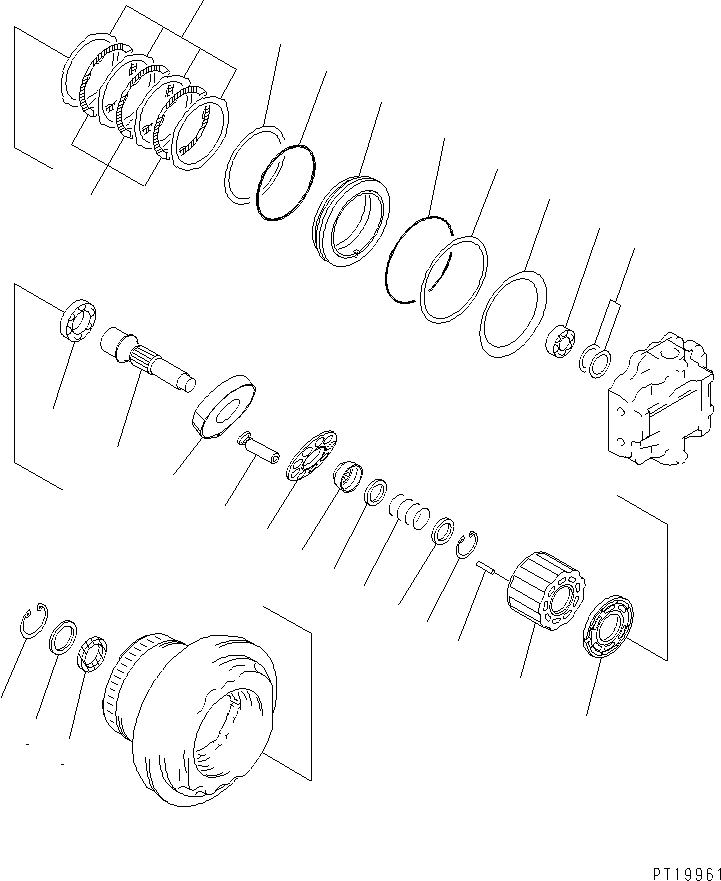 PT19961