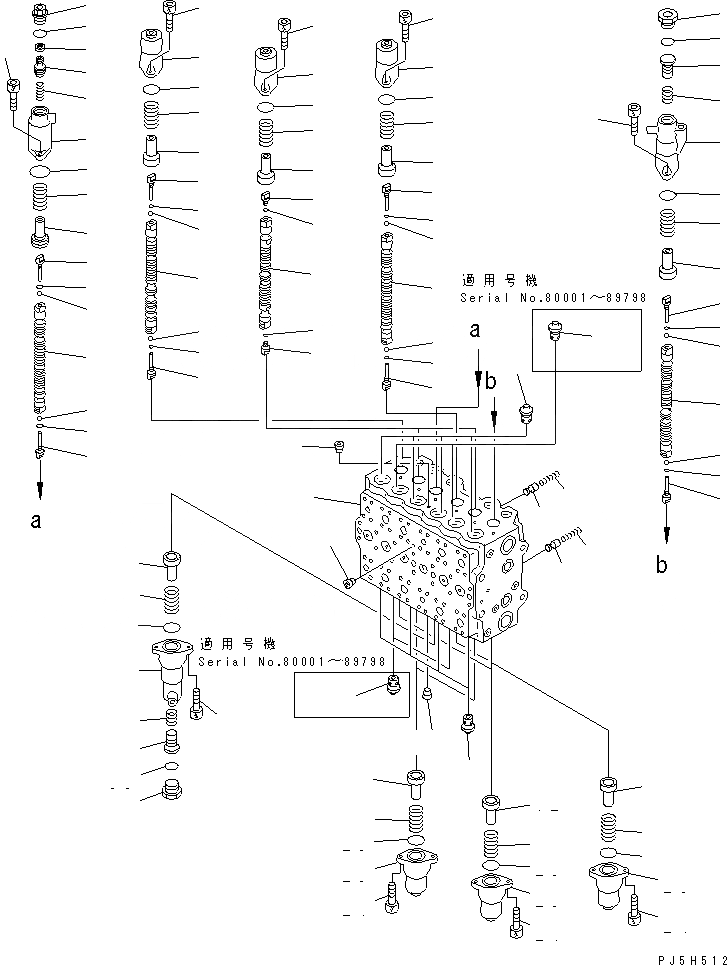 適用号機
Serial No.80001～89798

a

b

a

b

適用号機
Serial No.80001～89798

PJ5H512