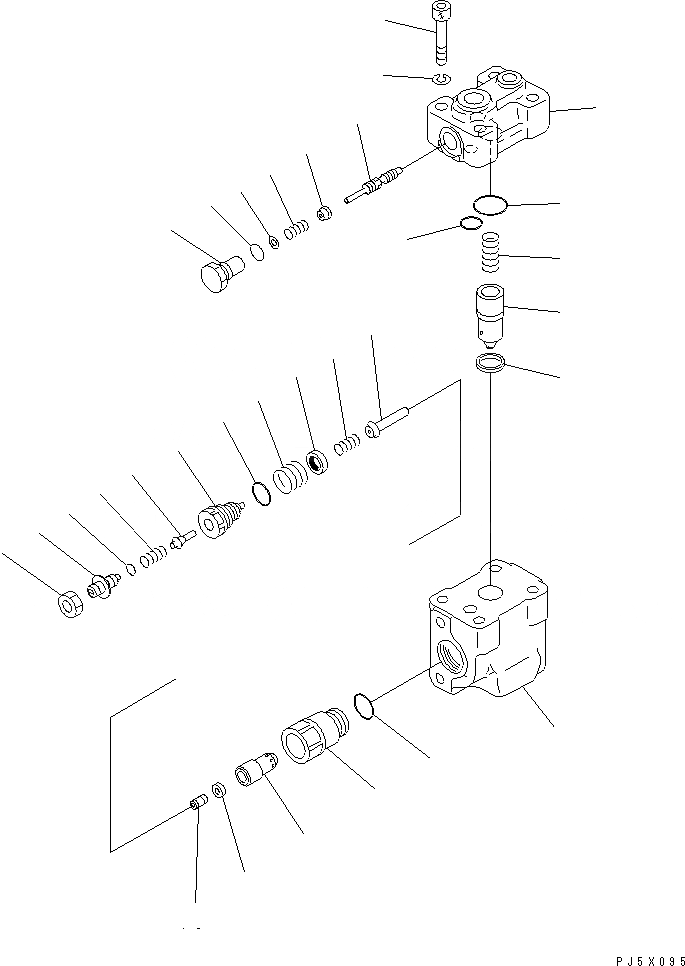 PJ5X095