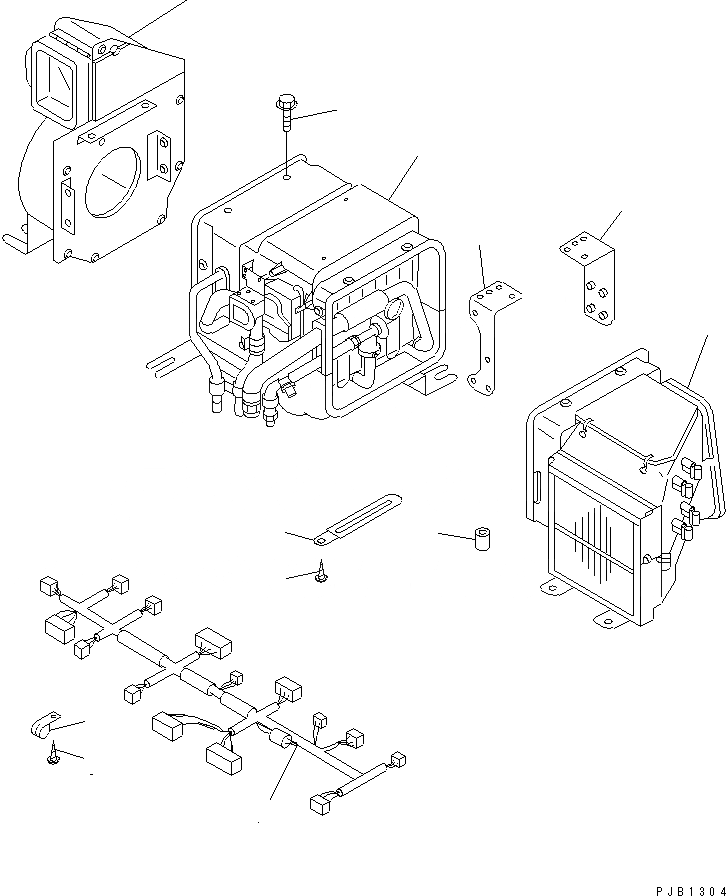 PJB1304