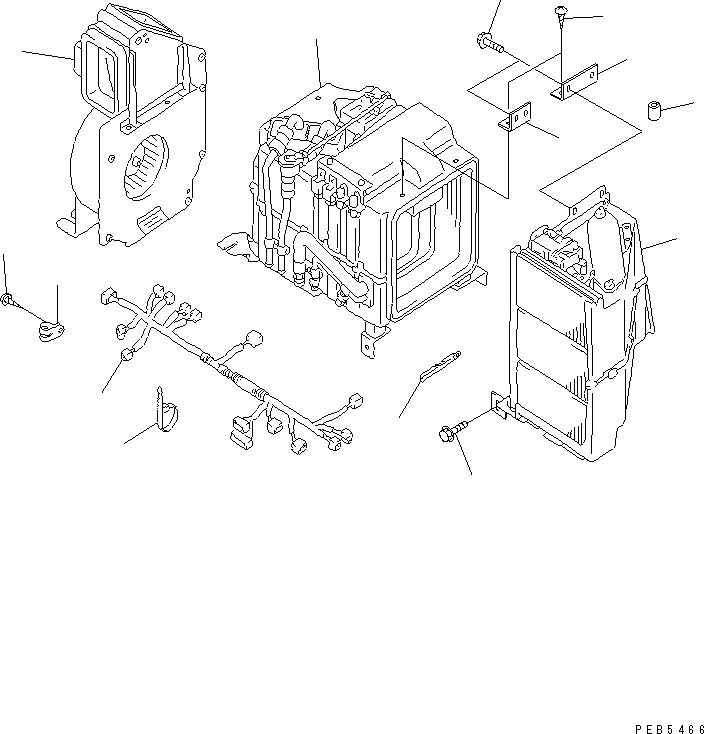 PEB5466