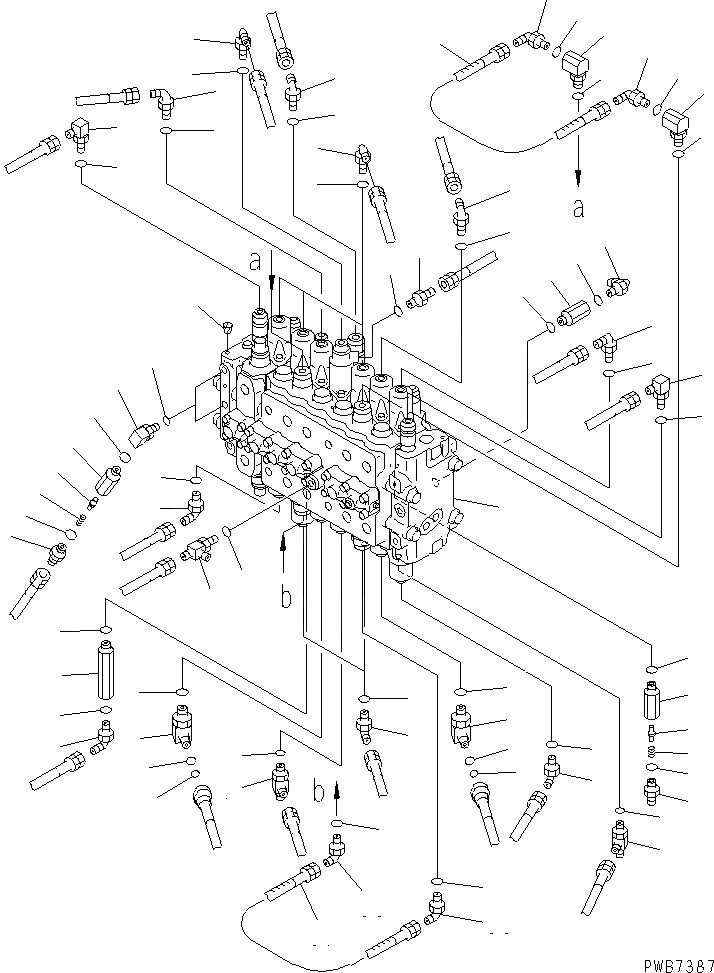 a

a

b

b

PWB7387