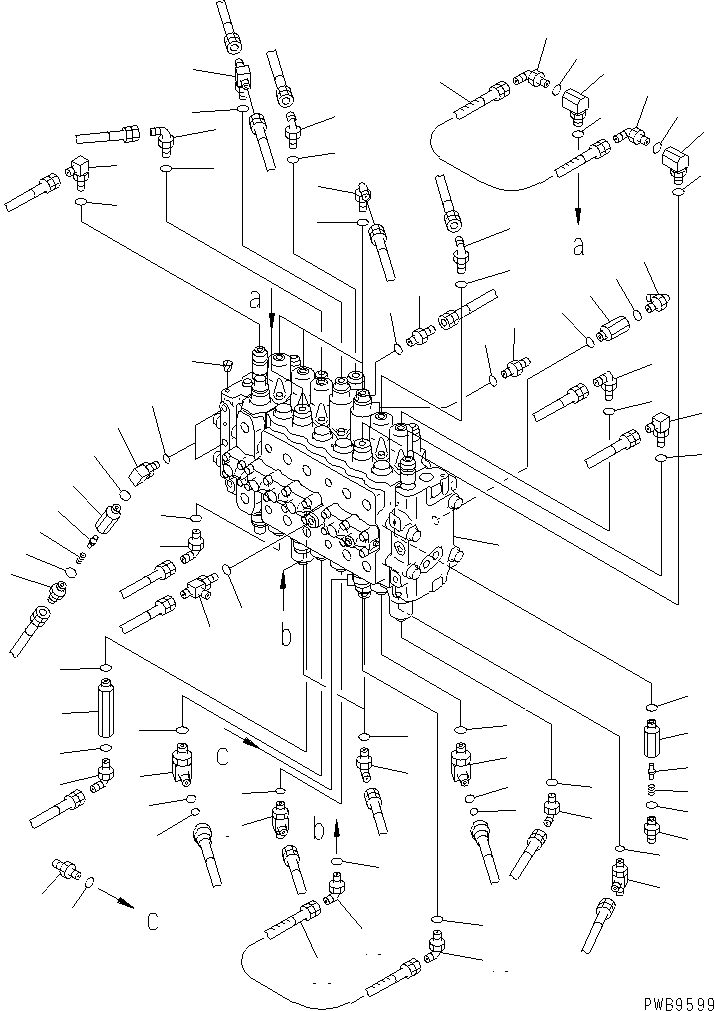 a
a
b
c
b
c
PWB9599