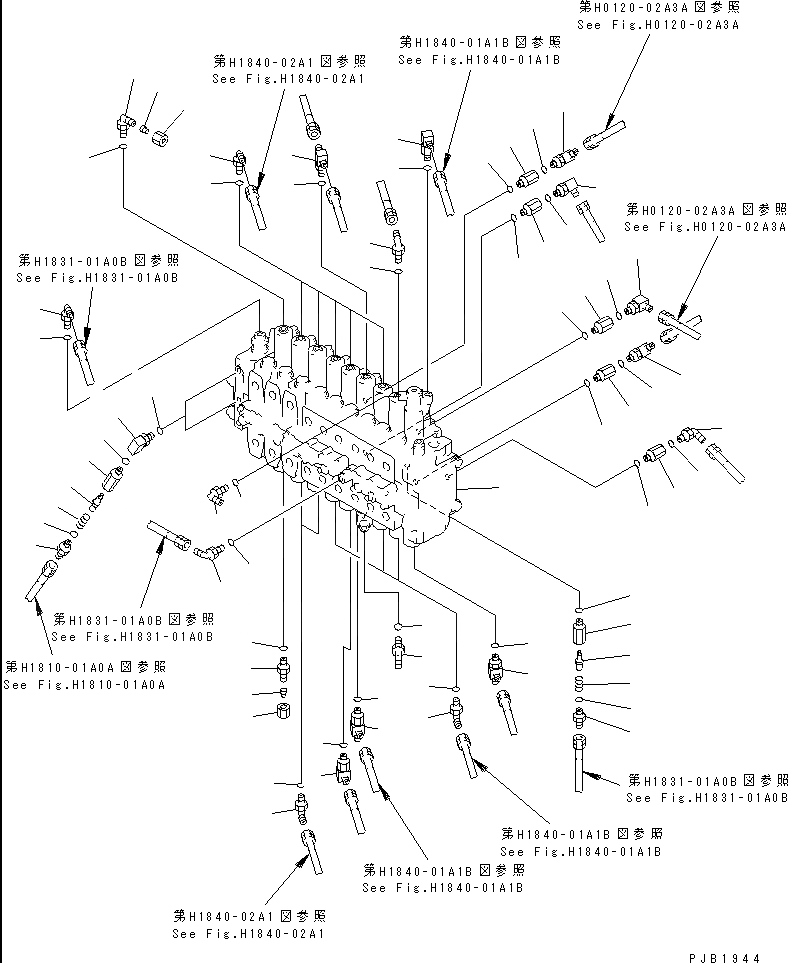 第H0120-02A3A図参照
See Fig.H0120-02A3A

第H1840-01A1B図参照
See Fig.H1840-01A1B

第H1840-02A1図参照
See Fig.H1840-02A1

第H0120-02A3A図参照
See Fig.H0120-02A3A

第H1831-01A0B図参照
See Fig.H1831-01A0B

第H1831-01A0B図参照
See Fig.H1831-01A0B

第H1810-01A0A図参照
See Fig.H1810-01A0A

第H1831-01A0B図参照
See Fig.H1831-01A0B

第H1840-01A1B図参照
See Fig.H1840-01A1B

第H1840-01A1B図参照
See Fig.H1840-01A1B

第H1840-02A1図参照
See Fig.H1840-02A1

PJB1944