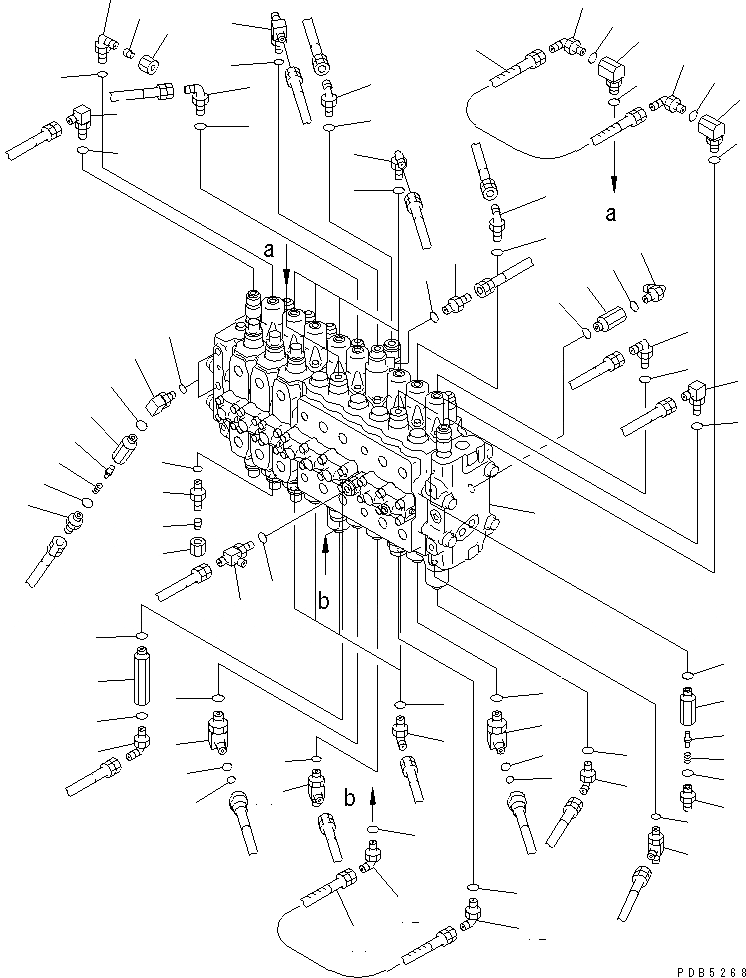 a

a

b

b

PDB5268