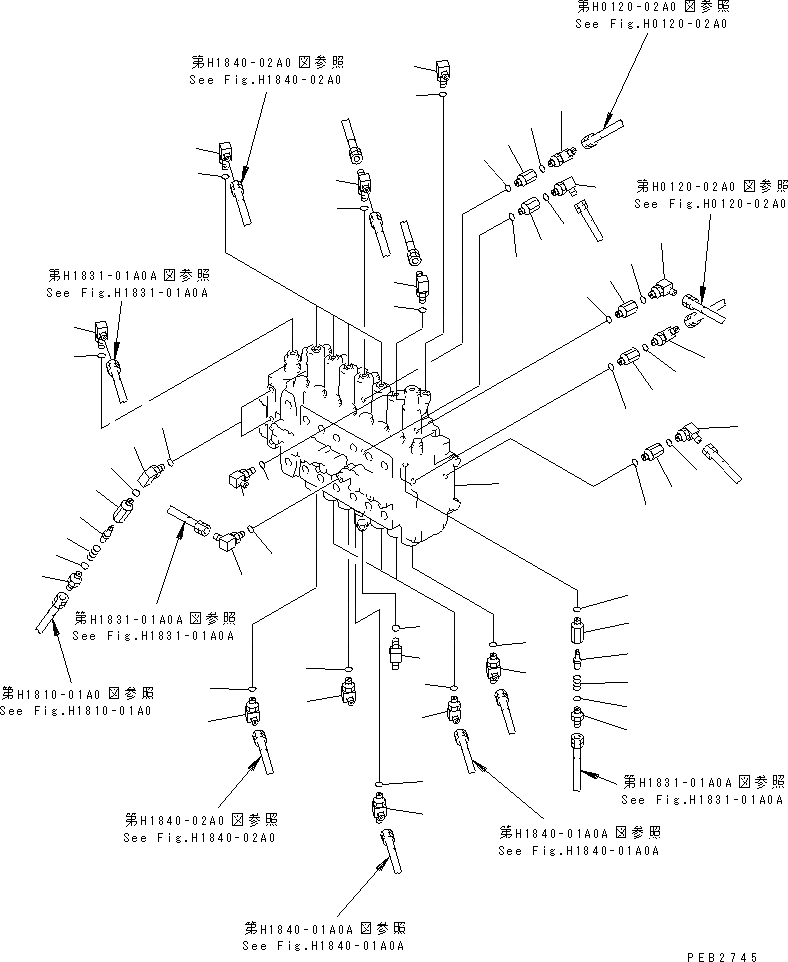 第H0120-02A0 図参照
See Fig.H0120-02A0

第H1840-02A0 図参照
See Fig.H1840-02A0

第H0120-02A0 図参照
See Fig.H0120-02A0

第H1831-01A0A 図参照
See Fig.H1831-01A0A

第H1831-01A0A 図参照
See Fig.H1831-01A0A

第H1810-01A0 図参照
See Fig.H1810-01A0

第H1831-01A0A 図参照
See Fig.H1831-01A0A

第H1840-02A0 図参照
See Fig.H1840-02A0

第H1840-01A0A 図参照
See Fig.H1840-01A0A

第H1840-01A0A 図参照
See Fig.H1840-01A0A

PEB2745