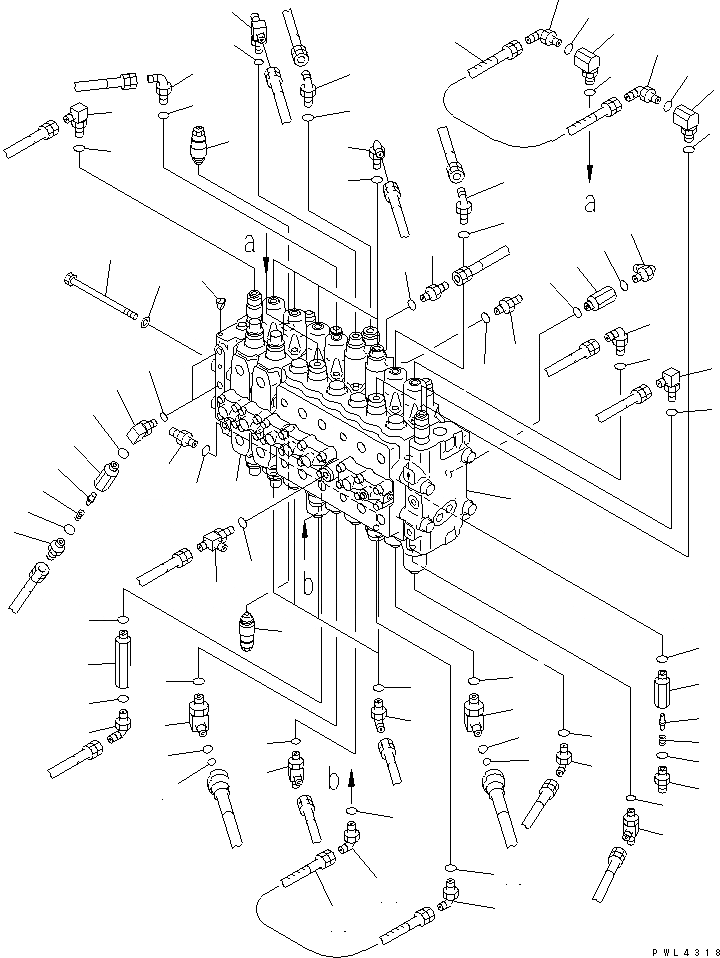 a

a

b

b

PWL4318