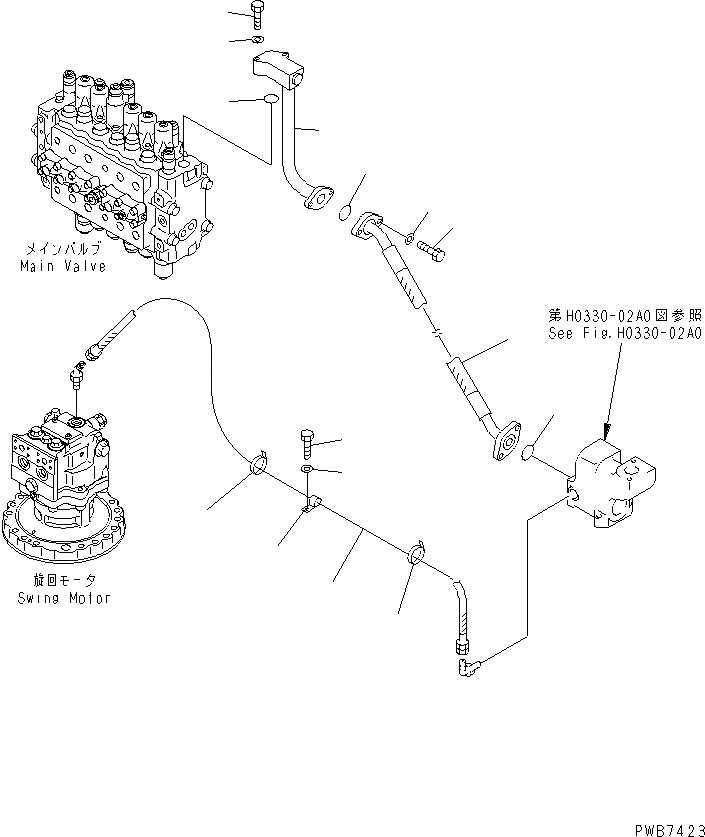 メインバルブ
Main Valve

第H0330-02A0図参照
See Fig.H0330-02A0

旋回モータ
Swing Motor

PWB7423