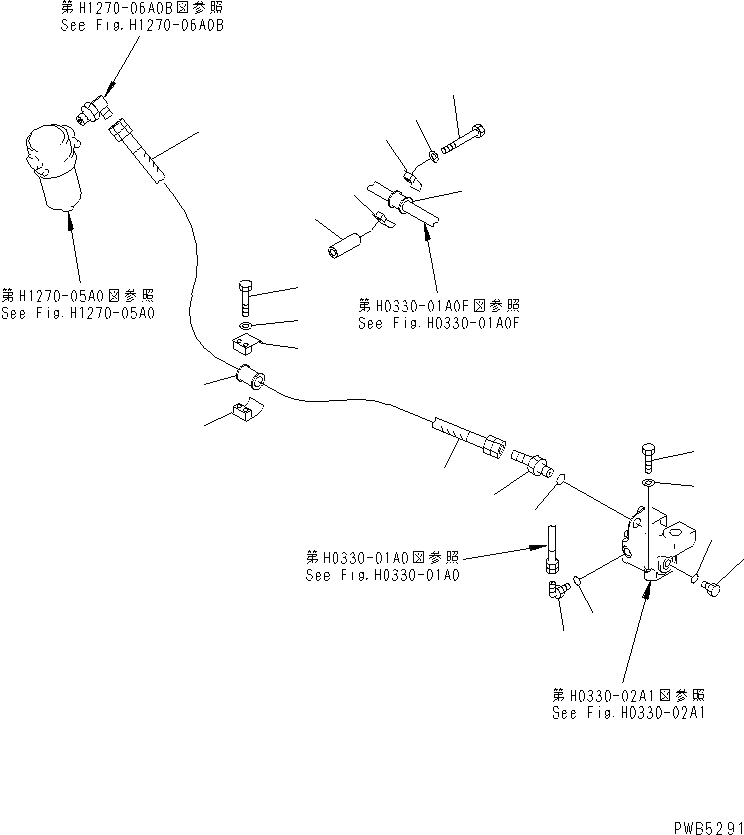 第H1270-06A0B図参照
See Fig.H1270-06A0B

第H1270-05A0図参照
See Fig.H1270-05A0

第H0330-01A0F図参照
See Fig.H0330-01A0F

第H0330-01A0図参照
See Fig.H0330-01A0

第H0330-02A1図参照
See Fig.H0330-02A1

PWB5291