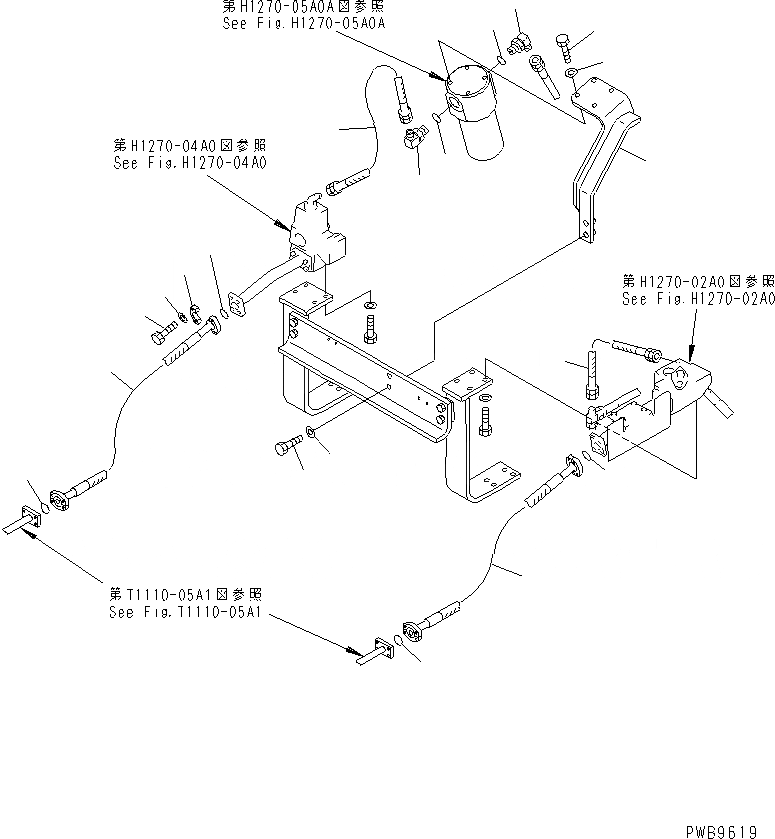 第H1270-05A0A図参照
See Fig.H1270-05A0A

第H1270-04A0図参照
See Fig.H1270-04A0

第H1270-02A0図参照
See Fig.H1270-02A0

第T1110-05A1図参照
See Fig.T1110-05A1

PWB9619