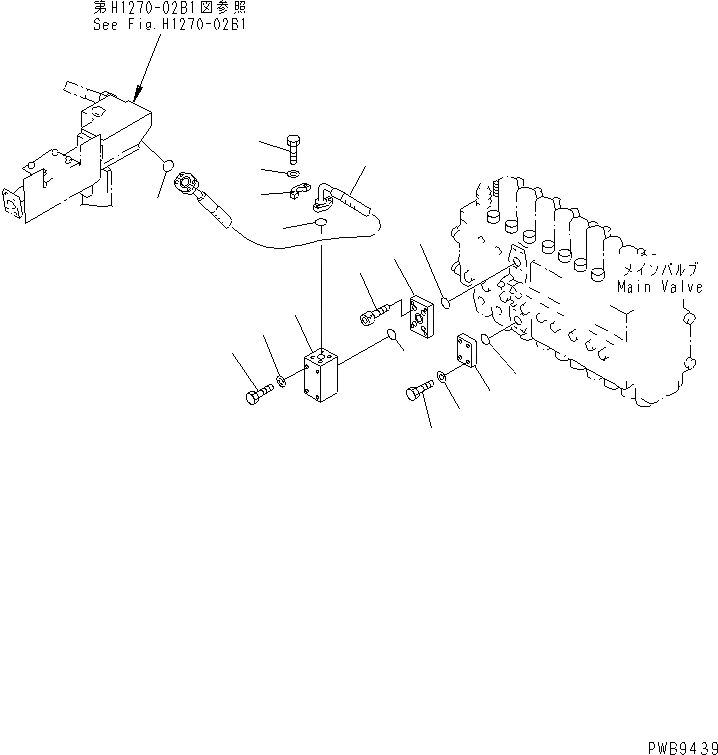 第H1270-02B1図参照
See Fig.H1270-02B1

メインバルブ
Main Valve

PWB9439