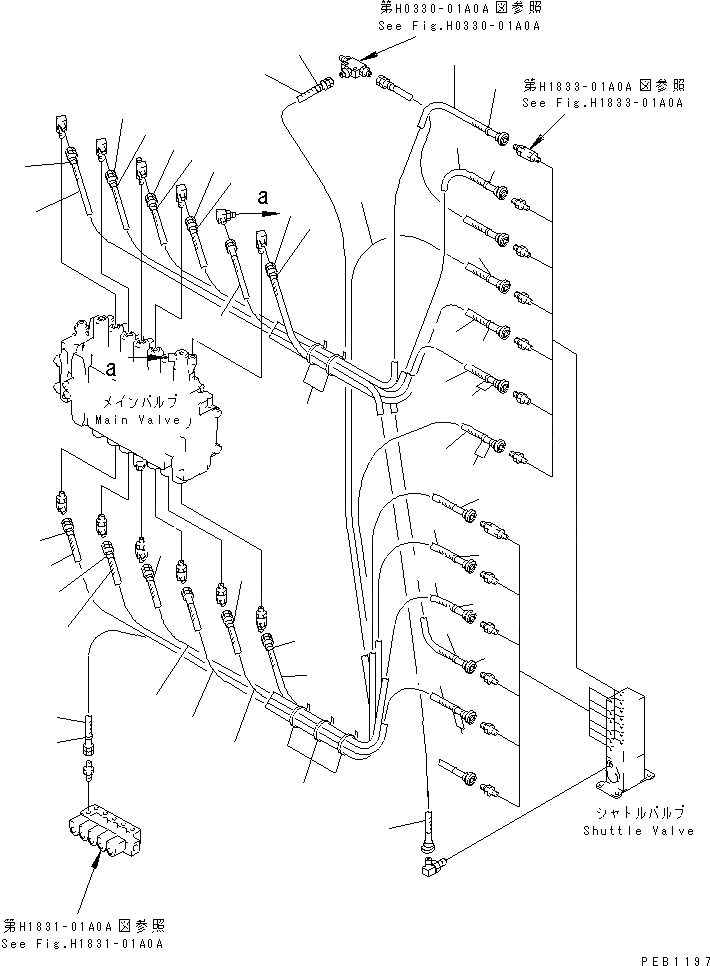 第H0330-01A0A図参照
See Fig.H0330-01A0A

第H1833-01A0A図参照
See Fig.H1833-01A0A

a

a

メインバルブ
Main Valve

シャトルバルブ
Shuttle Valve

第H1831-01A0A図参照
See Fig.H1831-01A0A

PEB1197