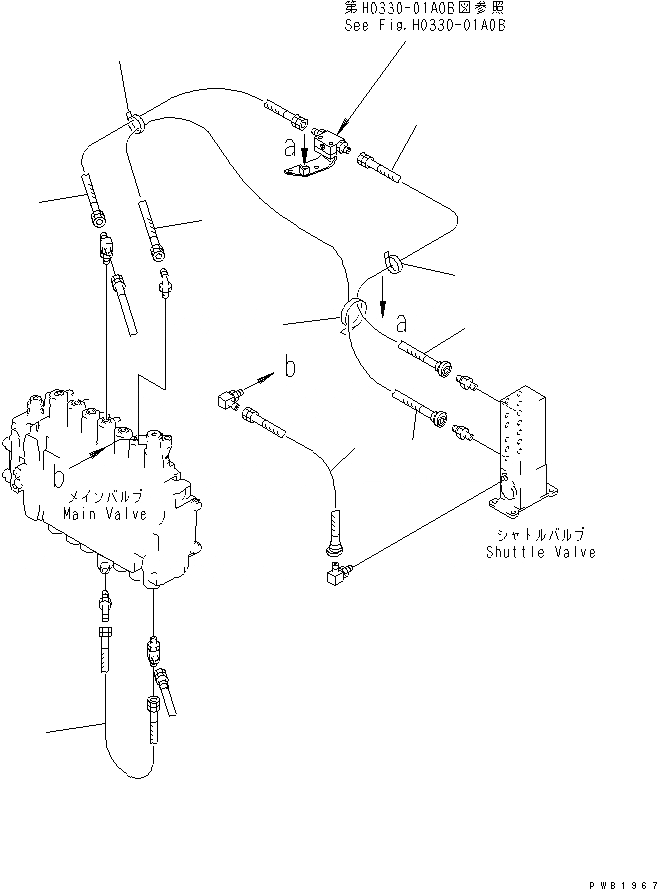 第H0330-01A0B図参照
See Fig.H0330-01A0B

a

a

b

b

メインバルブ
Main Valve

シャトルバルブ
Shuttle Valve

PWB1967