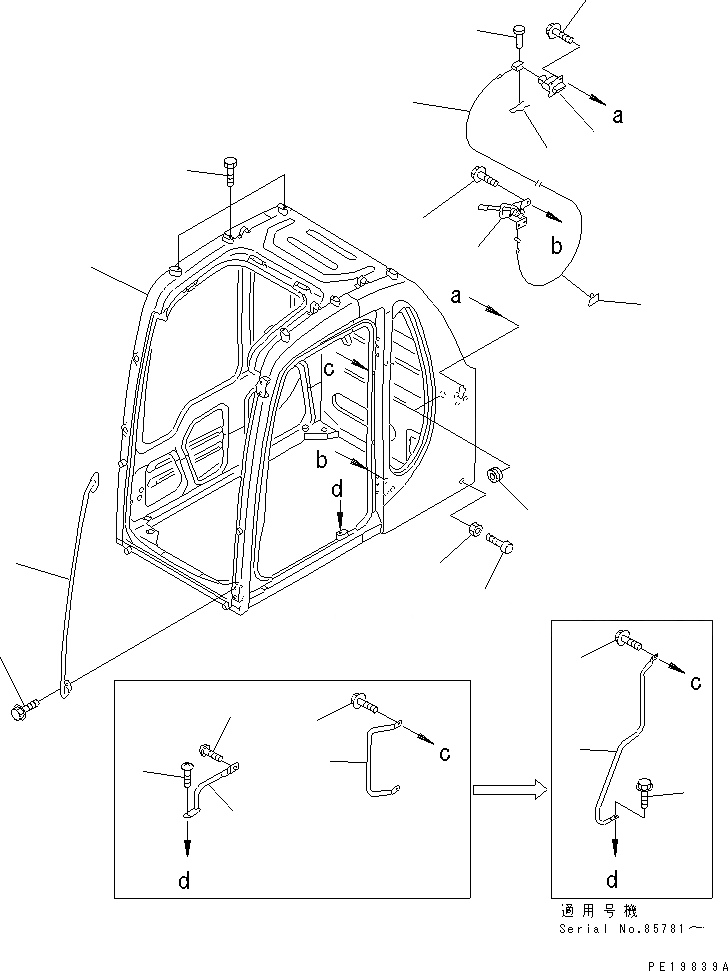 a

b

a

c

b

d

c

d

c

d

適用号機
Serial No.85781～

PE19839A